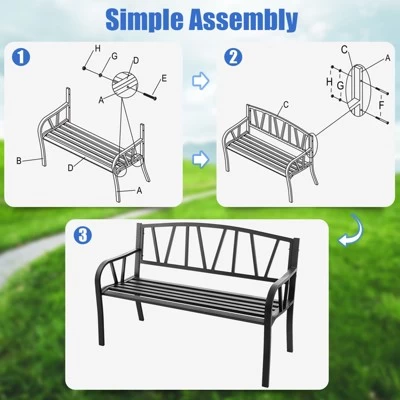 Simple Assembly

1

H
G
D
E
A
B
D
A

2

C
A
H
G
F
C

3