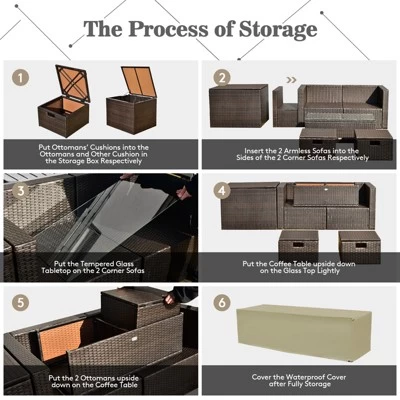 The Process of Storage

1

Put Ottomans' Cushions into the Ottomans and Other Cushion in the Storage Box Respectively

2

Insert the 2 Armless Sofas into the Sides of the 2 Corner Sofas Respectively

3

Put the Tempered Glass Tabletop on the 2 Corner Sofas

4

Put the Coffee Table upside down on the Glass Top Lightly

5

Put the 2 Ottomans upside down on the Coffee Table

6

Cover the Waterproof Cover after Fully Storage