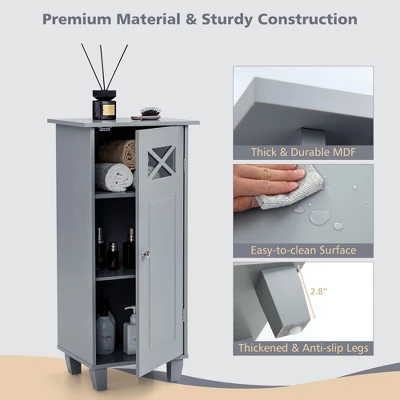 Premium Material & Sturdy Construction

Thick & Durable MDF

Easy-to-clean Surface

2.8"

Thickened & Anti-slip Legs