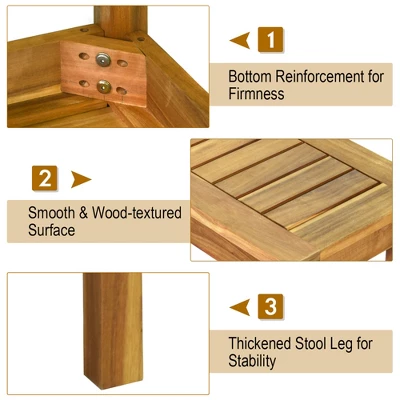 1

Bottom Reinforcement for Firmness

2

Smooth & Wood-textured Surface

3

Thickened Stool Leg for Stability