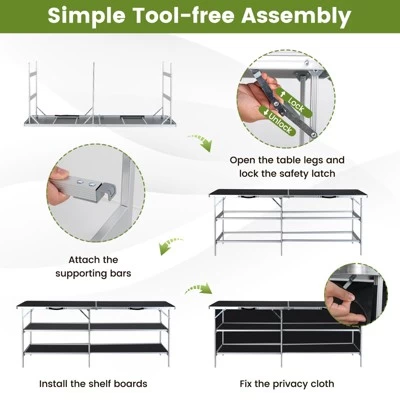 Simple Tool-free Assembly

Lock
Unlock

Open the table legs and lock the safety latch

Attach the supporting bars

Install the shelf boards

Fix the privacy cloth