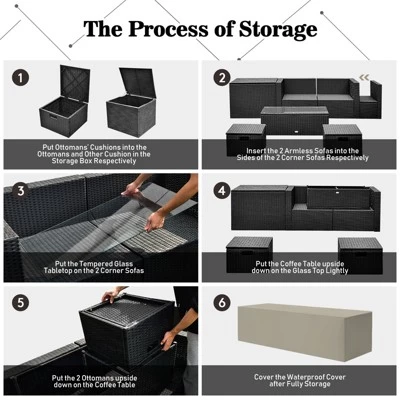 The Process of Storage

1

Put Ottomans' Cushions into the Ottomans and Other Cushion in the Storage Box Respectively

2

Insert the 2 Armless Sofas into the Sides of the 2 Corner Sofas Respectively

3

Put the Tempered Glass Tabletop on the 2 Corner Sofas

4

Put the Coffee Table upside down on the Glass Top Lightly

5

Put the 2 Ottomans upside down on the Coffee Table

6

Cover the Waterproof Cover after Fully Storage