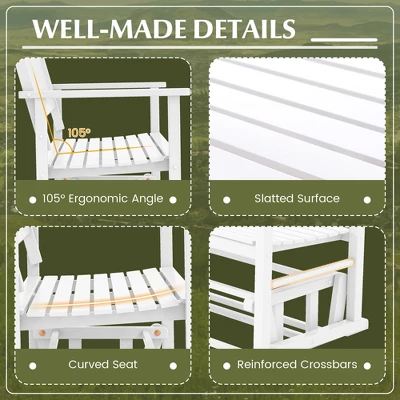 WELL-MADE DETAILS

105°

105° Ergonomic Angle

Slatted Surface

Curved Seat

Reinforced Crossbars